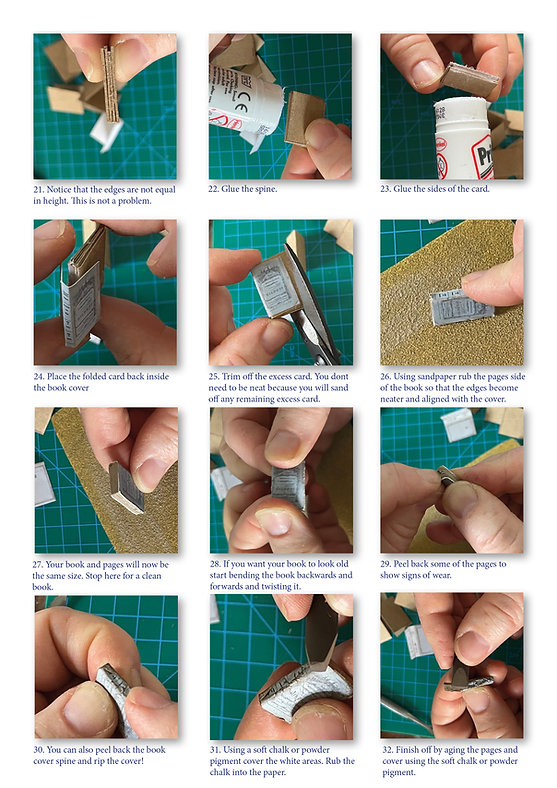 21. Notice that the edges are not equal in height. This is not a problem.

22. Glue the spine.

23. Glue the sides of the card.

24. Place the folded card back inside the book cover

25. Trim off the excess card. You dont need to be neat because you will sand off any remaining excess card.

26. Using sandpaper rub the pages side of the book so that the edges become neater and aligned with the cover.

27. Your book and pages will now be the same size. Stop here for a clean book.

28. If you want your book to look old start bending the book backwards and forwards and twisting it.

29. Peel back some of the pages to show signs of wear.

30. You can also peel back the book cover spine and rip the cover!

31. Using a soft chalk or powder pigment cover the white areas. Rub the chalk into the paper.

32. Finish off by aging the pages and cover using the soft chalk or powder pigment.